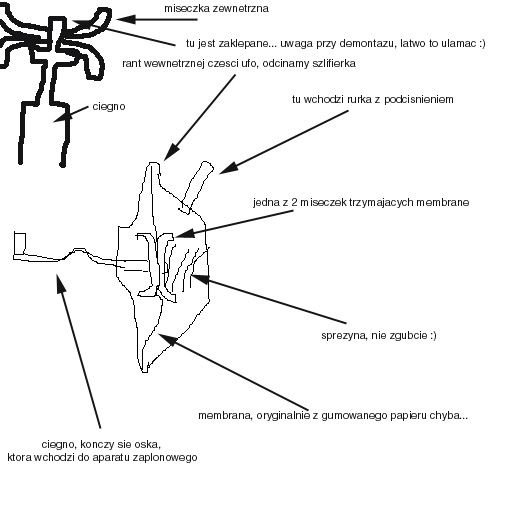 miseczka zewnetrzna

tu jest zaklepane... uwaga przy demontazu, latwo to ulamac :)

rant wewnetrznej czesci ufo, odcinamy szlifierka

ciegno

tu wchodzi rurka z podcisnieniem

jedna z 2 miseczek trzymajacych membrane

sprezyna, nie zgubcie :)

membrana, oryginalnie z gumowanego papieru chyba...

ciegno, konczy sie oska, ktora wchodzi do aparatu zaplonowego