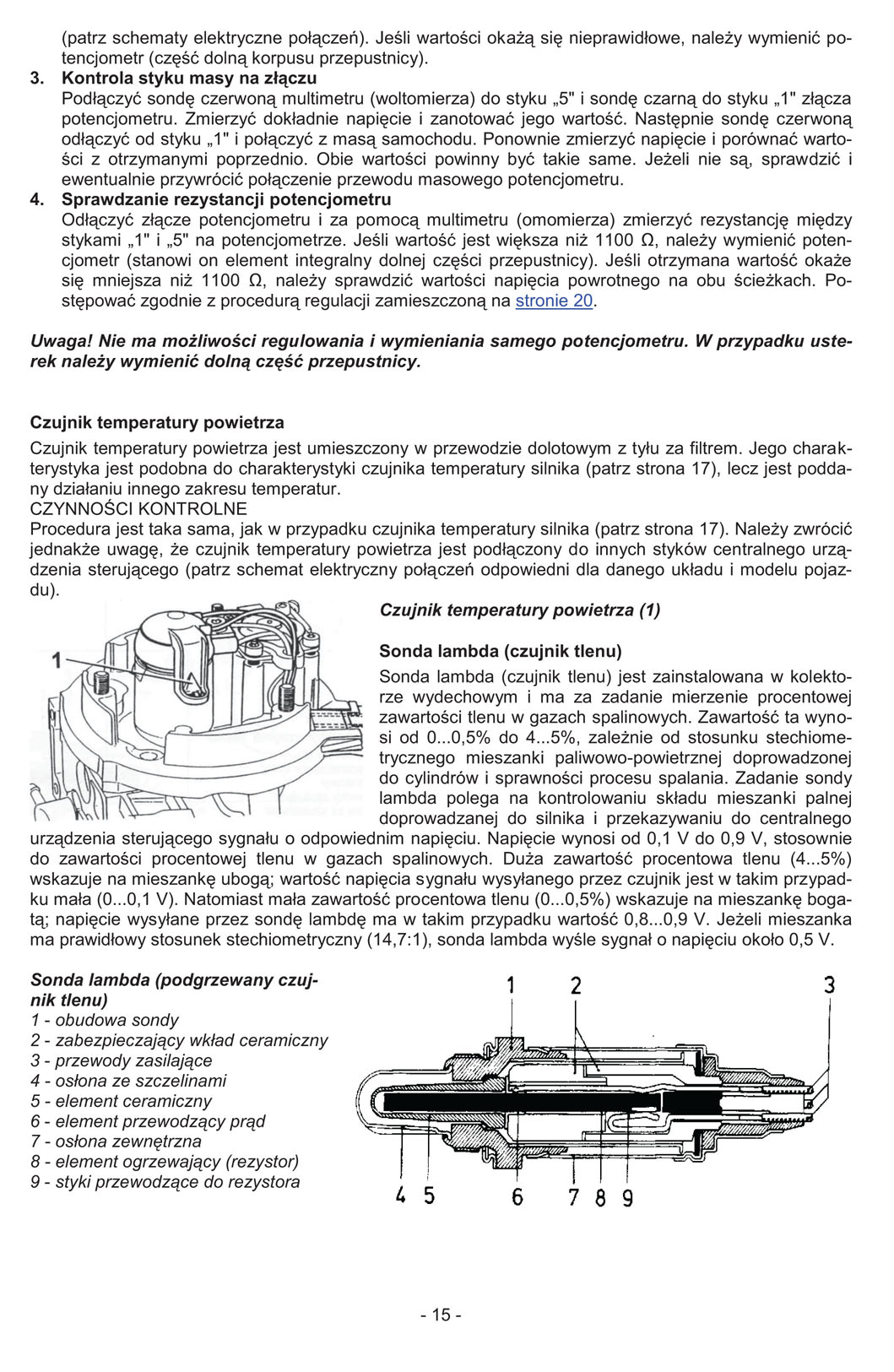 (patrz schematy elektryczne połączeń). Jeśli wartości okażą się nieprawidłowe, należy wymienić potencjometr (część dolną korpusu przepustnicy).

3. Kontrola styku masy na złączu
Podłączyć sondę czerwoną multimetru (woltomierza) do styku „5" i sondę czarną do styku „1" złącza potencjometru. Zmierzyć dokładnie napięcie i zanotować jego wartość. Następnie sondę czerwoną odłączyć od styku „1" i połączyć z masą samochodu. Ponownie zmierzyć napięcie i porównać wartości z otrzymanymi poprzednio. Obie wartości powinny być takie same. Jeżeli nie są, sprawdzić i ewentualnie przywrócić połączenie przewodu masowego potencjometru.

4. Sprawdzanie rezystancji potencjometru
Odłączyć złącze potencjometru i za pomocą multimetru (omomierza) zmierzyć rezystancję między stykami „1" i „5" na potencjometrze. Jeśli wartość jest większa niż 1100 Ω, należy wymienić potencjometr (stanowi on element integralny dolnej części przepustnicy). Jeśli otrzymana wartość okaże się mniejsza niż 1100 Ω, należy sprawdzić wartości napięcia powrotnego na obu ścieżkach. Postępować zgodnie z procedurą regulacji zamieszczoną na stronie 20.

Uwaga! Nie ma możliwości regulowania i wymieniania samego potencjometru. W przypadku usterek należy wymienić dolną część przepustnicy.

Czujnik temperatury powietrza

Czujnik temperatury powietrza jest umieszczony w przewodzie dolotowym z tyłu za filtrem. Jego charakterystyka jest podobna do charakterystyki czujnika temperatury silnika (patrz strona 17), lecz jest poddany działaniu innego zakresu temperatur.
CZYNNOŚCI KONTROLNE
Procedura jest taka sama, jak w przypadku czujnika temperatury silnika (patrz strona 17). Należy zwrócić jednakże uwagę, że czujnik temperatury powietrza jest podłączony do innych styków centralnego urządzenia sterującego (patrz schemat elektryczny połączeń odpowiedni dla danego układu i modelu pojazdu).

1

Czujnik temperatury powietrza (1)

Sonda lambda (czujnik tlenu)

Sonda lambda (czujnik tlenu) jest zainstalowana w kolektorze wydechowym i ma za zadanie mierzenie procentowej zawartości tlenu w gazach spalinowych. Zawartość ta wynosi od 0...0,5% do 4...5%, zależnie od stosunku stechiometrycznego mieszanki paliwowo-powietrznej doprowadzonej do cylindrów i sprawności procesu spalania. Zadanie sondy lambda polega na kontrolowaniu składu mieszanki palnej doprowadzanej do silnika i przekazywaniu do centralnego urządzenia sterującego sygnału o odpowiednim napięciu. Napięcie wynosi od 0,1 V do 0,9 V, stosownie do zawartości procentowej tlenu w gazach spalinowych. Duża zawartość procentowa tlenu (4...5%) wskazuje na mieszankę ubogą; wartość napięcia sygnału wysyłanego przez czujnik jest w takim przypadku mała (0...0,1 V). Natomiast mała zawartość procentowa tlenu (0...0,5%) wskazuje na mieszankę bogatą; napięcie wysyłane przez sondę lambdę ma w takim przypadku wartość 0,8...0,9 V. Jeżeli mieszanka ma prawidłowy stosunek stechiometryczny (14,7:1), sonda lambda wyśle sygnał o napięciu około 0,5 V.

Sonda lambda (podgrzewany czujnik tlenu)
1 - obudowa sondy
2 - zabezpieczający wkład ceramiczny
3 - przewody zasilające
4 - osłona ze szczelinami
5 - element ceramiczny
6 - element przewodzący prąd
7 - osłona zewnętrzna
8 - element ogrzewający (rezystor)
9 - styki przewodzące do rezystora

1 2 3
4 5 6 7 8 9

- 15 -