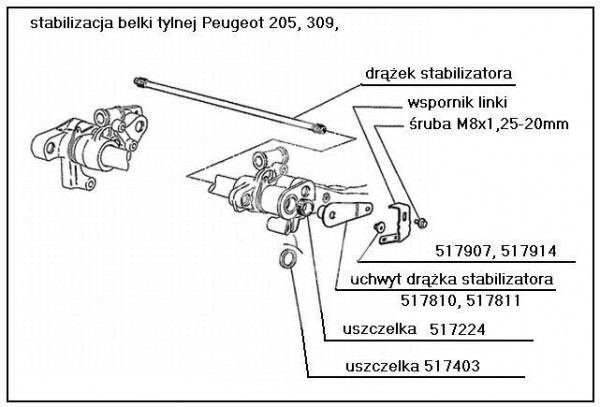 stabilizacja belki tylnej Peugeot 205, 309,

drążek stabilizatora

wspornik linki

śruba M8x1,25-20mm

517907, 517914

uchwyt drążka stabilizatora

517810, 517811

uszczelka 517224

uszczelka 517403